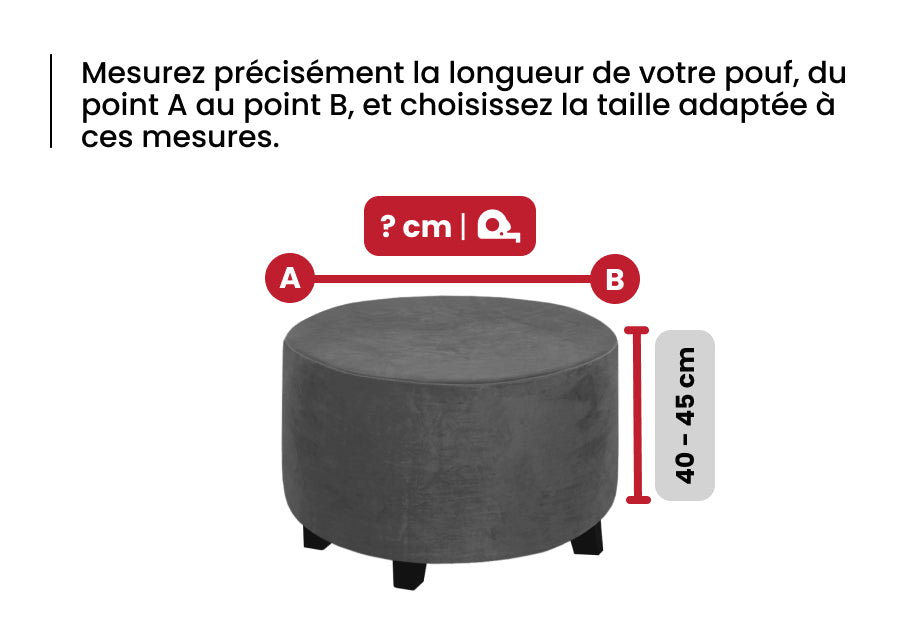 Mesurez précisément la longueur de votre pouf, du point A au point B, et choisissez la taille adaptée à ces mesures.

? cm |

A

B

40 - 45 cm